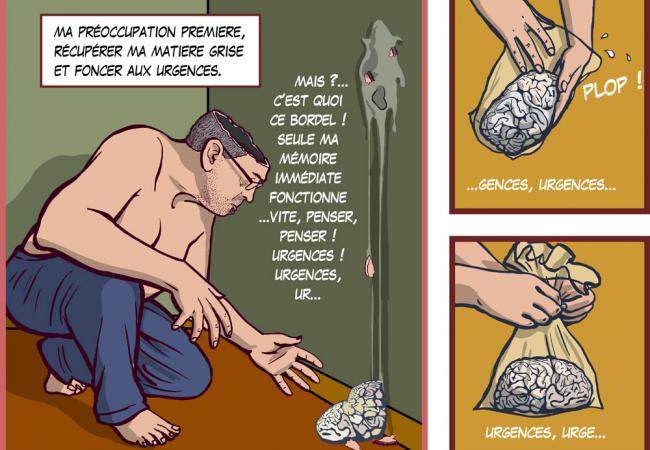 MA PRÉOCCUPATION PREMIERE, RÉCUPÉRER MA MATIERE GRISE ET FONCER AUX URGENCES.

MAIS ?... C'EST QUOI CE BORDEL ! SEULE MA MÉMOIRE IMMÉDIATE FONCTIONNE ...VITE, PENSER, PENSER ! URGENCES ! URGENCES, UR...

PLOP !

...GENCES, URGENCES...

URGENCES, URGE...